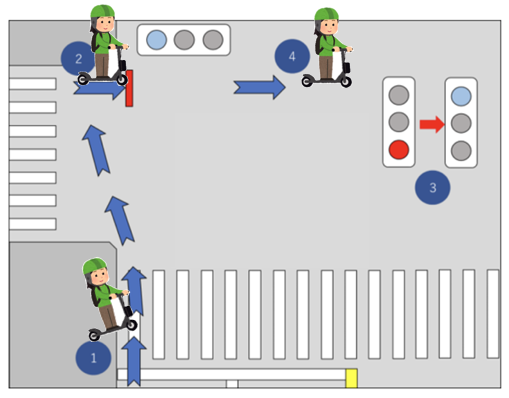 2

4

3

1